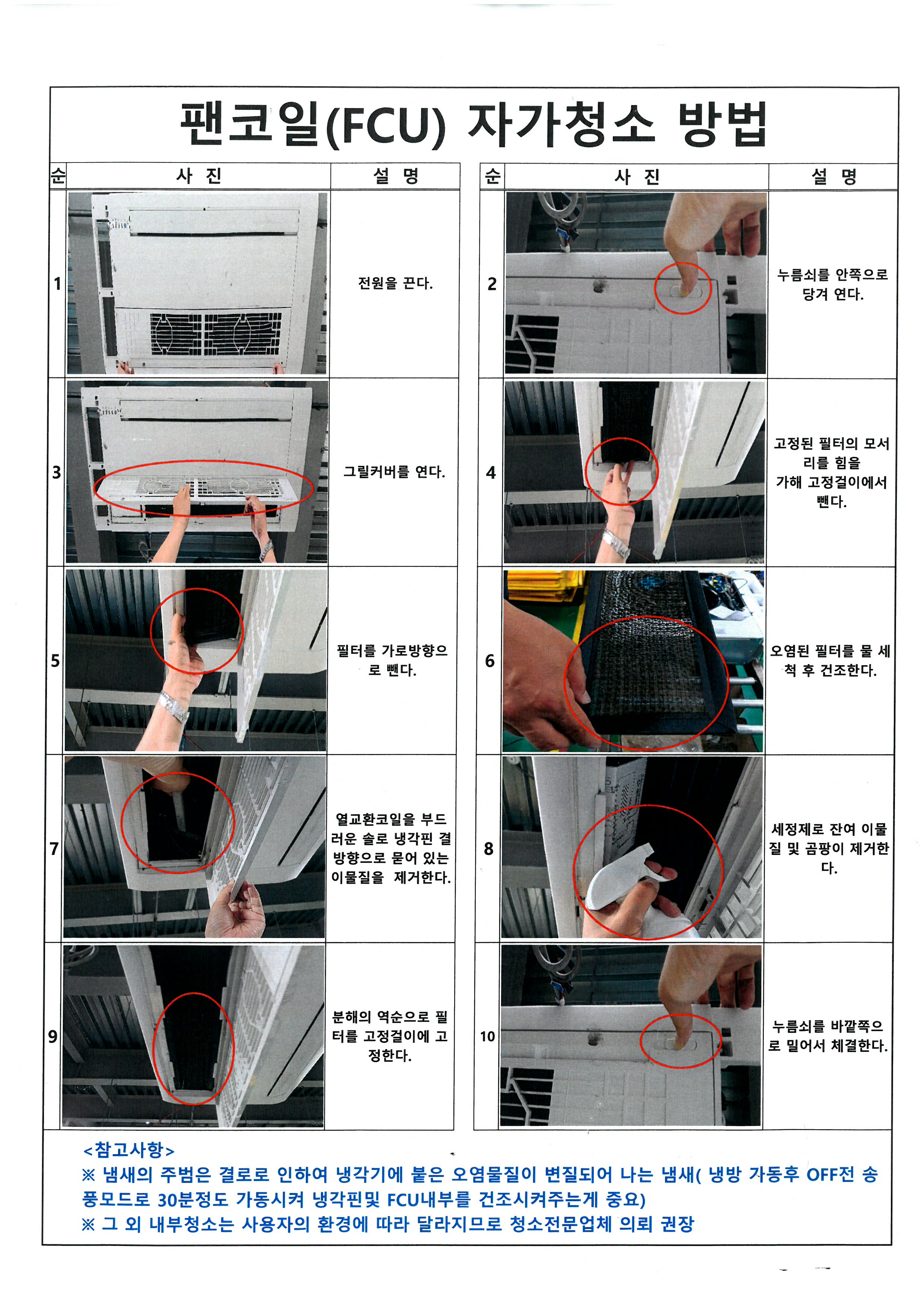 팬코일(FCU) 자가청소 방법

| 순 | 사 진 | 설 명 |
|---|---|---|
| 1 | | 전원을 끈다. |
| 3 | | 그릴커버를 연다. |
| 5 | | 필터를 가로방향으로 뺀다. |
| 7 | | 열교환코일을 부드러운 솔로 냉각핀 결 방향으로 묻어 있는 이물질을 제거한다. |
| 9 | | 분해의 역순으로 필터를 고정걸이에 고정한다. |

| 순 | 사 진 | 설 명 |
|---|---|---|
| 2 | | 누름쇠를 안쪽으로 당겨 연다. |
| 4 | | 고정된 필터의 모서리를 힘을 가해 고정걸이에서 뺀다. |
| 6 | | 오염된 필터를 물 세척 후 건조한다. |
| 8 | | 세정제로 잔여 이물질 및 곰팡이 제거한다. |
| 10 | | 누름쇠를 바깥쪽으로 밀어서 체결한다. |

<참고사항>
※ 냄새의 주범은 결로로 인하여 냉각기에 붙은 오염물질이 변질되어 나는 냄새( 냉방 가동후 OFF전 송풍모드로 30분정도 가동시켜 냉각핀및 FCU내부를 건조시켜주는게 중요)
※ 그 외 내부청소는 사용자의 환경에 따라 달라지므로 청소전문업체 의뢰 권장